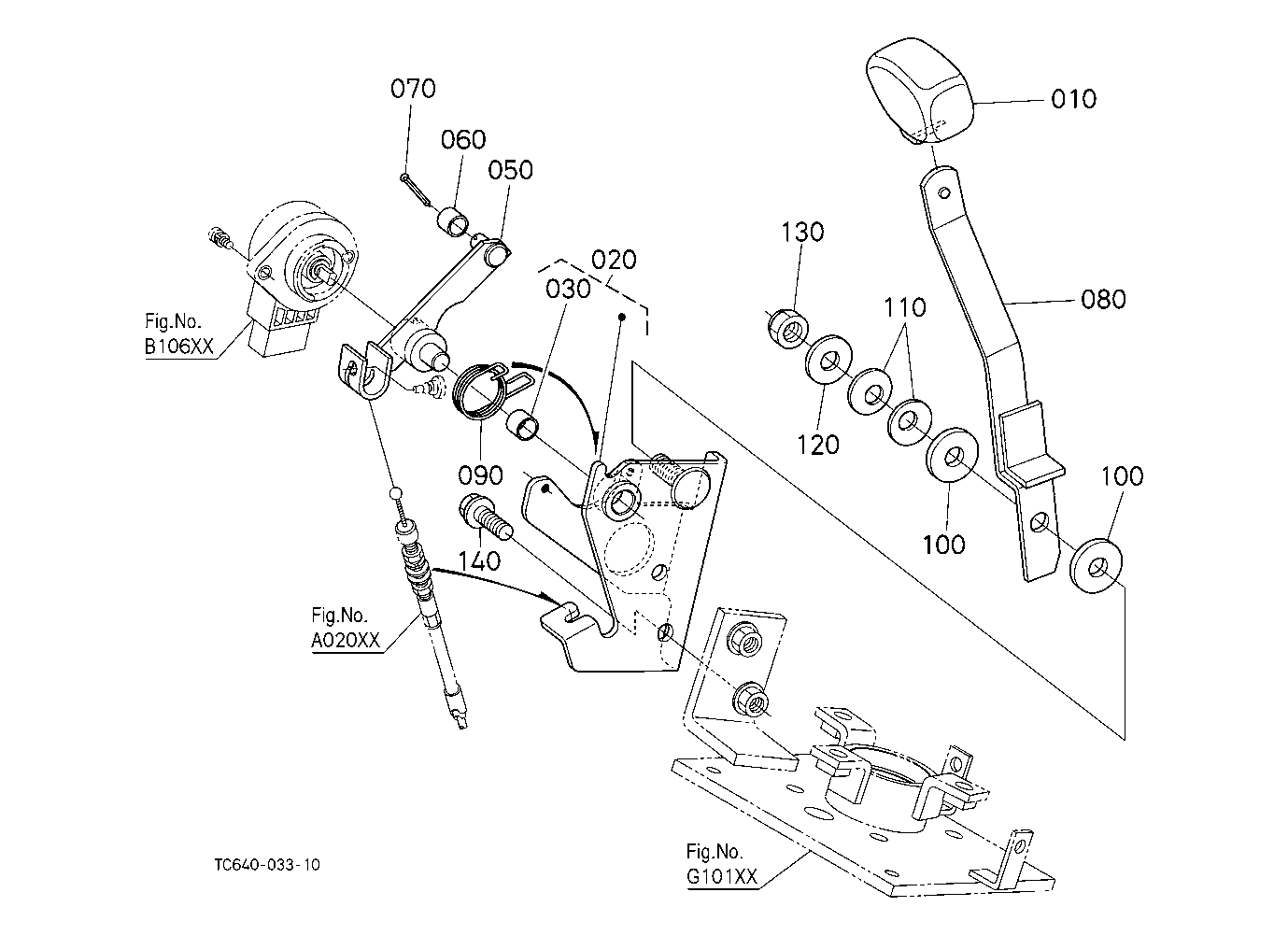 070
060
050
010
020
030
130
110
080
Fig.No.
B106XX
120
090
100
100
140
Fig.No.
A020XX
Fig.No.
G101XX
TC640-033-10